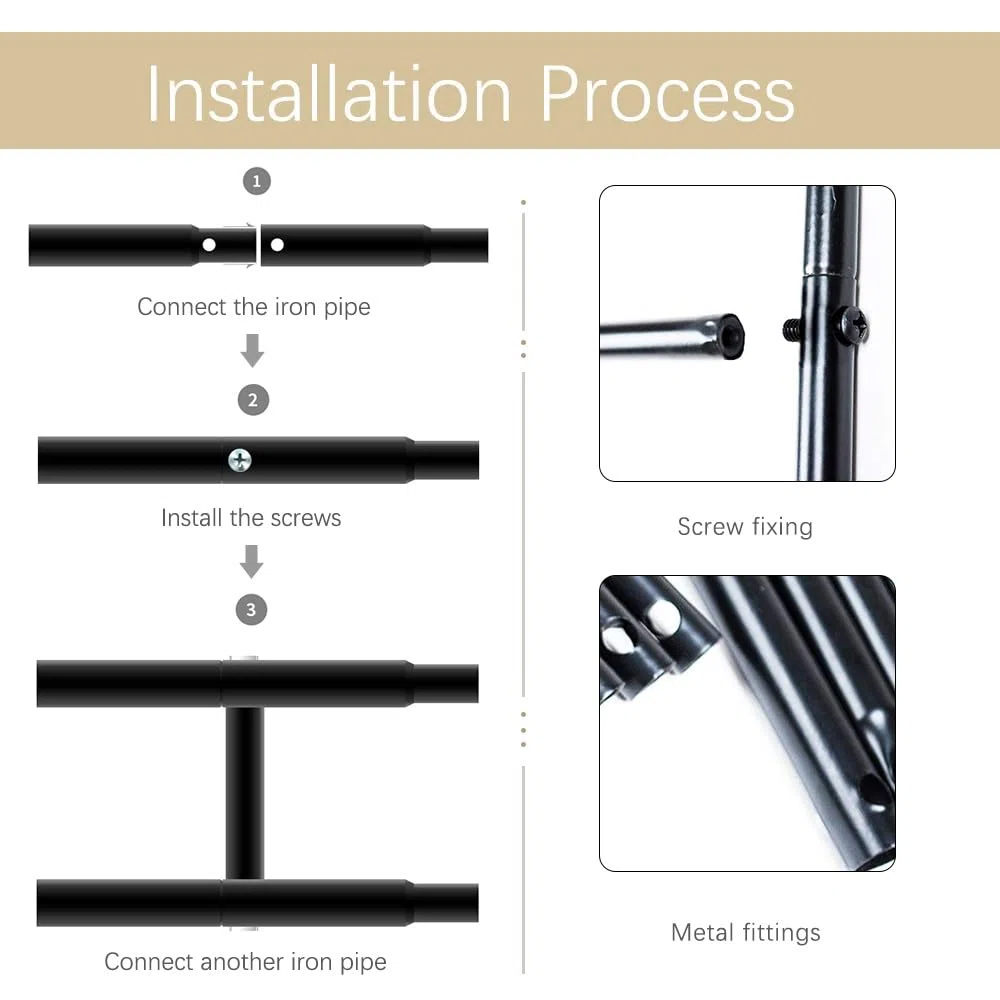 Installation Process

1

Connect the iron pipe

2

Install the screws

3

Connect another iron pipe

Screw fixing

Metal fittings