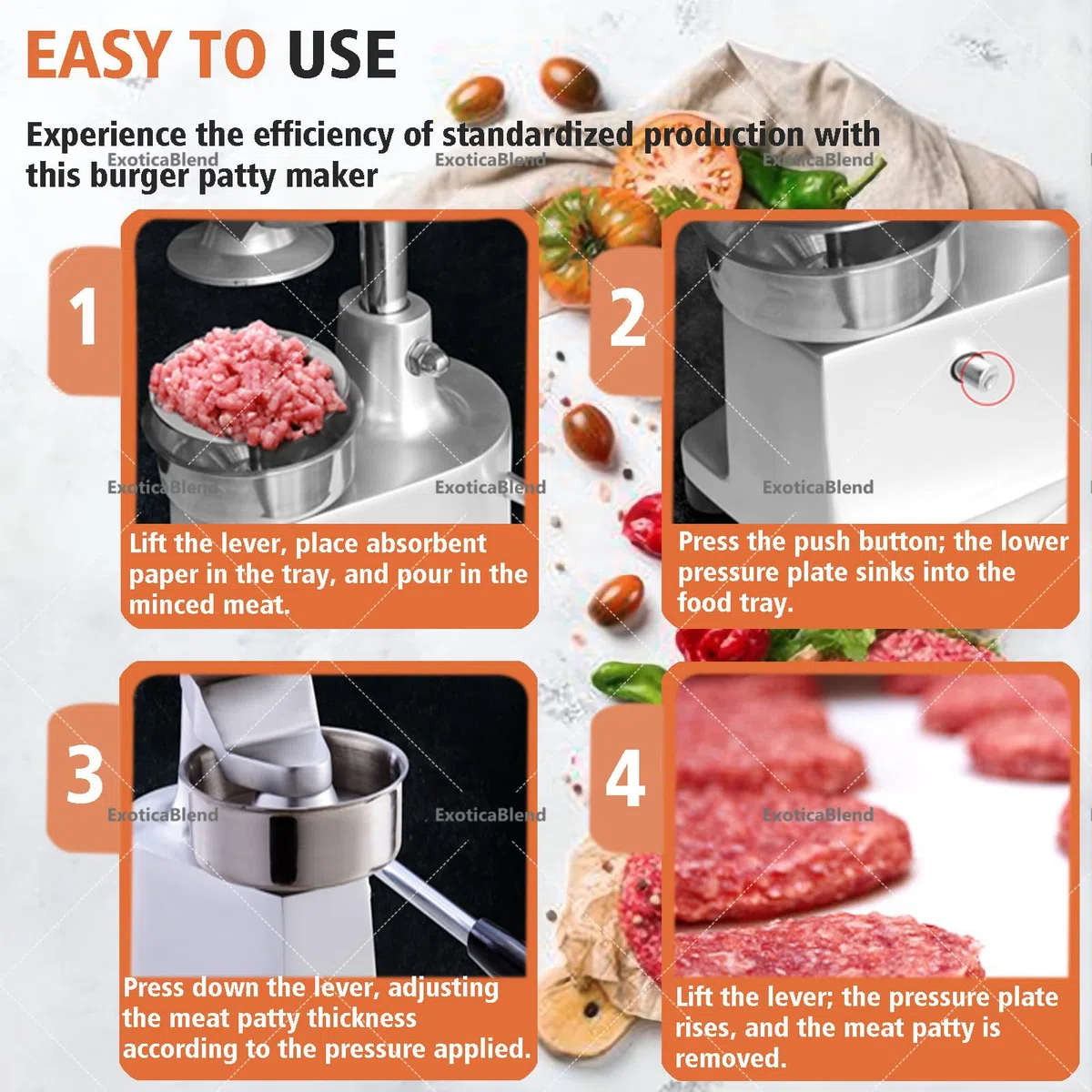 EASY TO USE

Experience the efficiency of standardized production with this burger patty maker

ExoticaBlend ExoticaBlend ExoticaBlend

1

ExoticaBlend ExoticaBlend

Lift the lever, place absorbent paper in the tray, and pour in the minced meat.

2

ExoticaBlend

Press the push button; the lower pressure plate sinks into the food tray.

3

ExoticaBlend ExoticaBlend

Press down the lever, adjusting the meat patty thickness according to the pressure applied.

4

ExoticaBlend

Lift the lever; the pressure plate rises, and the meat patty is removed.