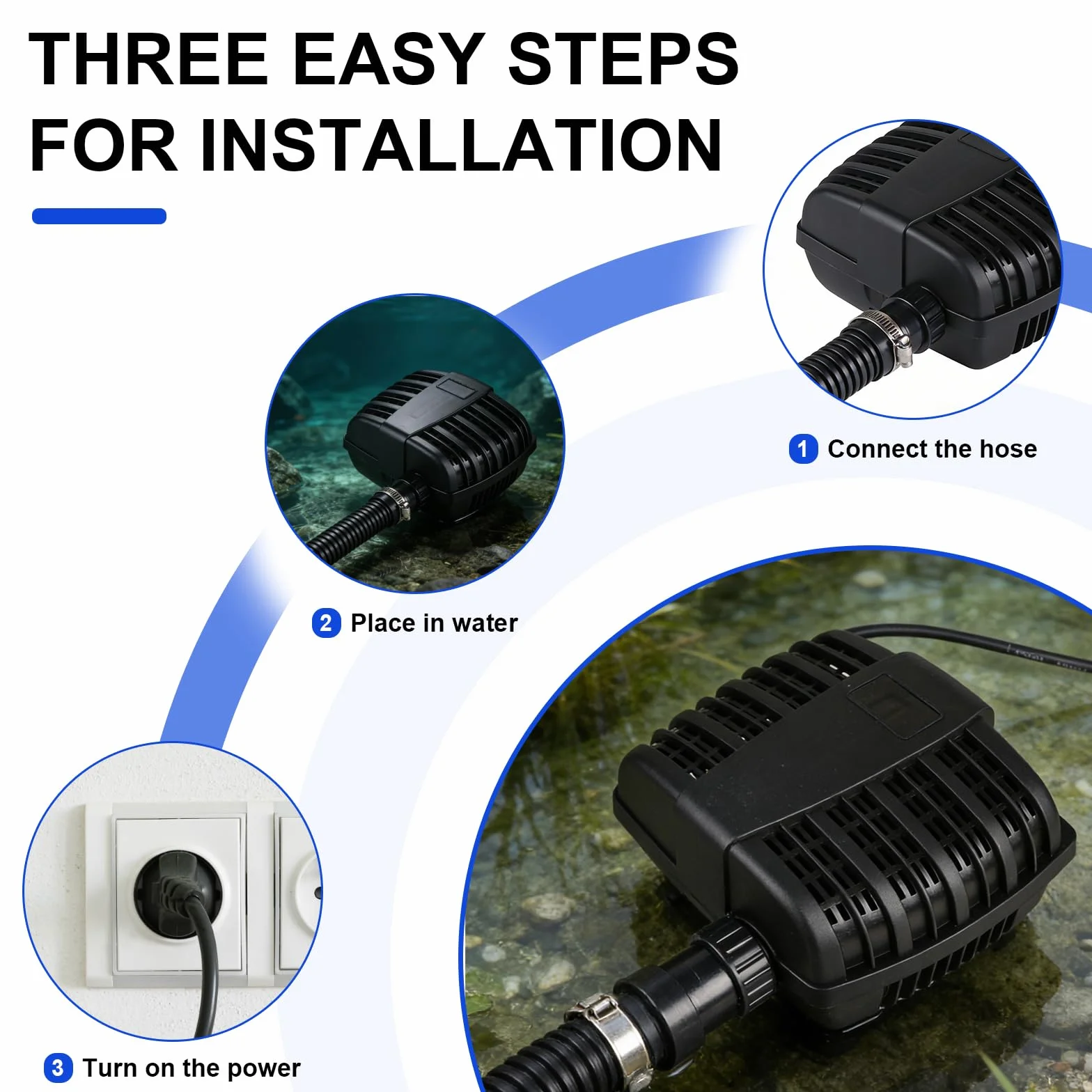 THREE EASY STEPS FOR INSTALLATION

1 Connect the hose

2 Place in water

3 Turn on the power