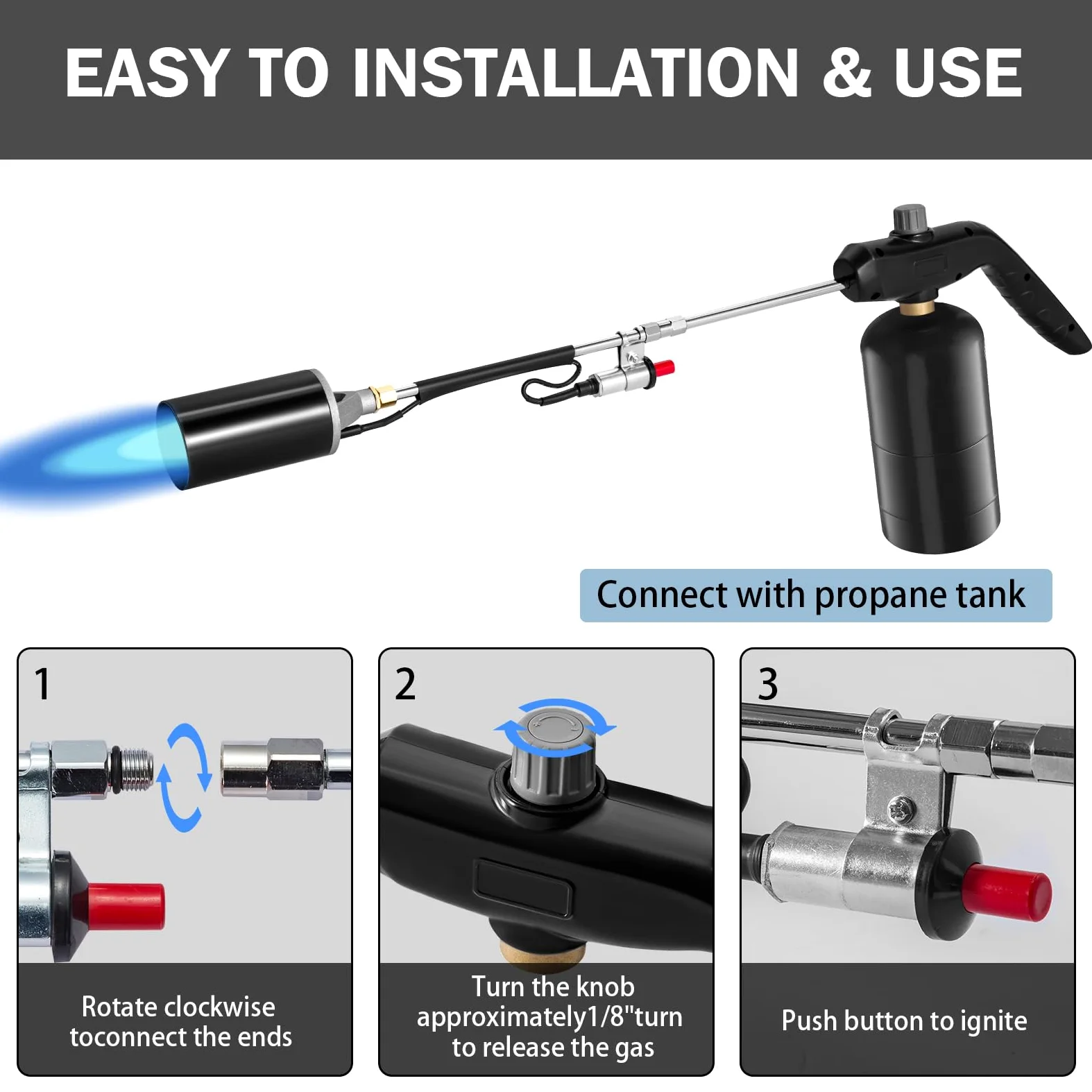 EASY TO INSTALLATION & USE

Connect with propane tank

1

Rotate clockwise toconnect the ends

2

Turn the knob approximately1/8"turn to release the gas

3

Push button to ignite