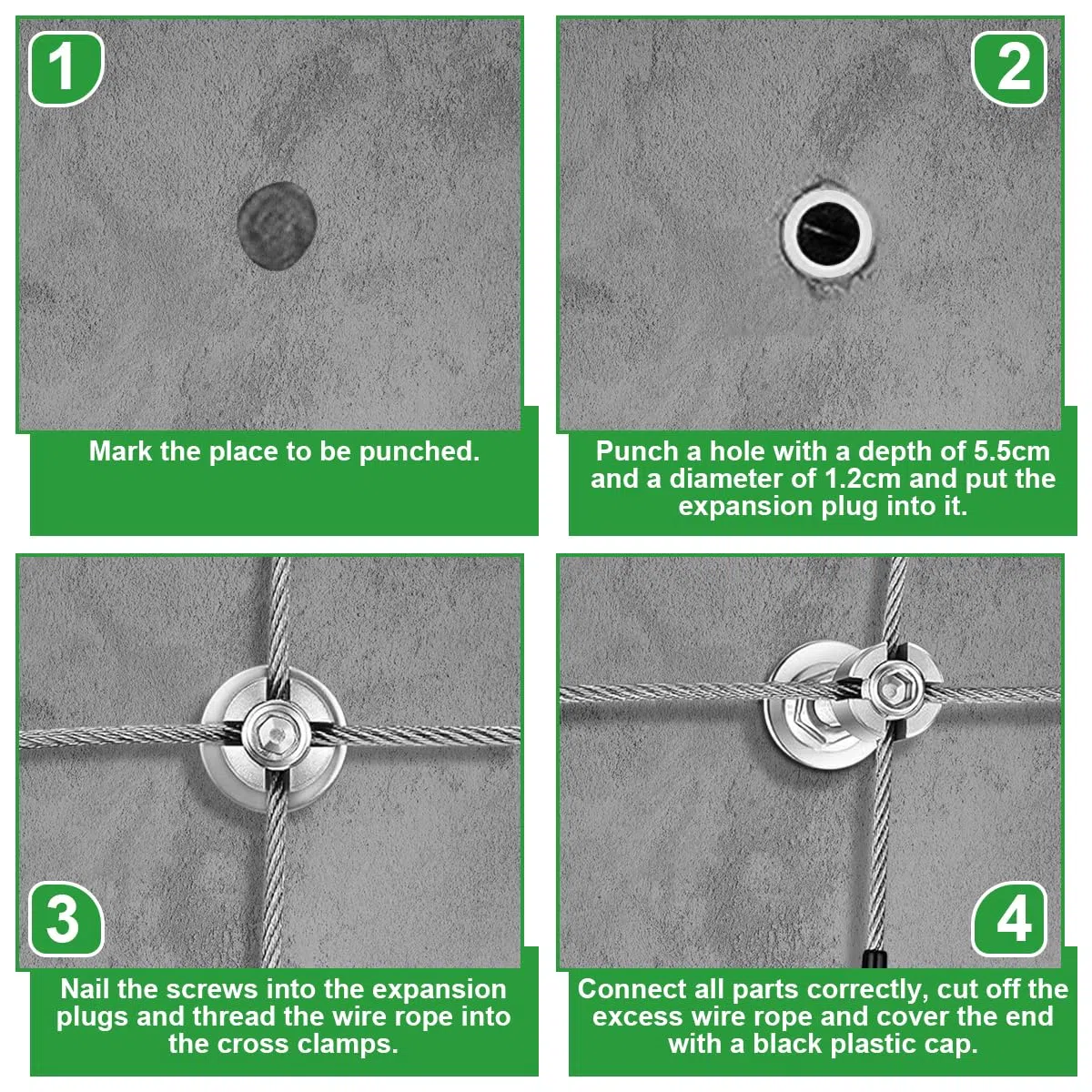 1

Mark the place to be punched.

2

Punch a hole with a depth of 5.5cm and a diameter of 1.2cm and put the expansion plug into it.

3

Nail the screws into the expansion plugs and thread the wire rope into the cross clamps.

4

Connect all parts correctly, cut off the excess wire rope and cover the end with a black plastic cap.